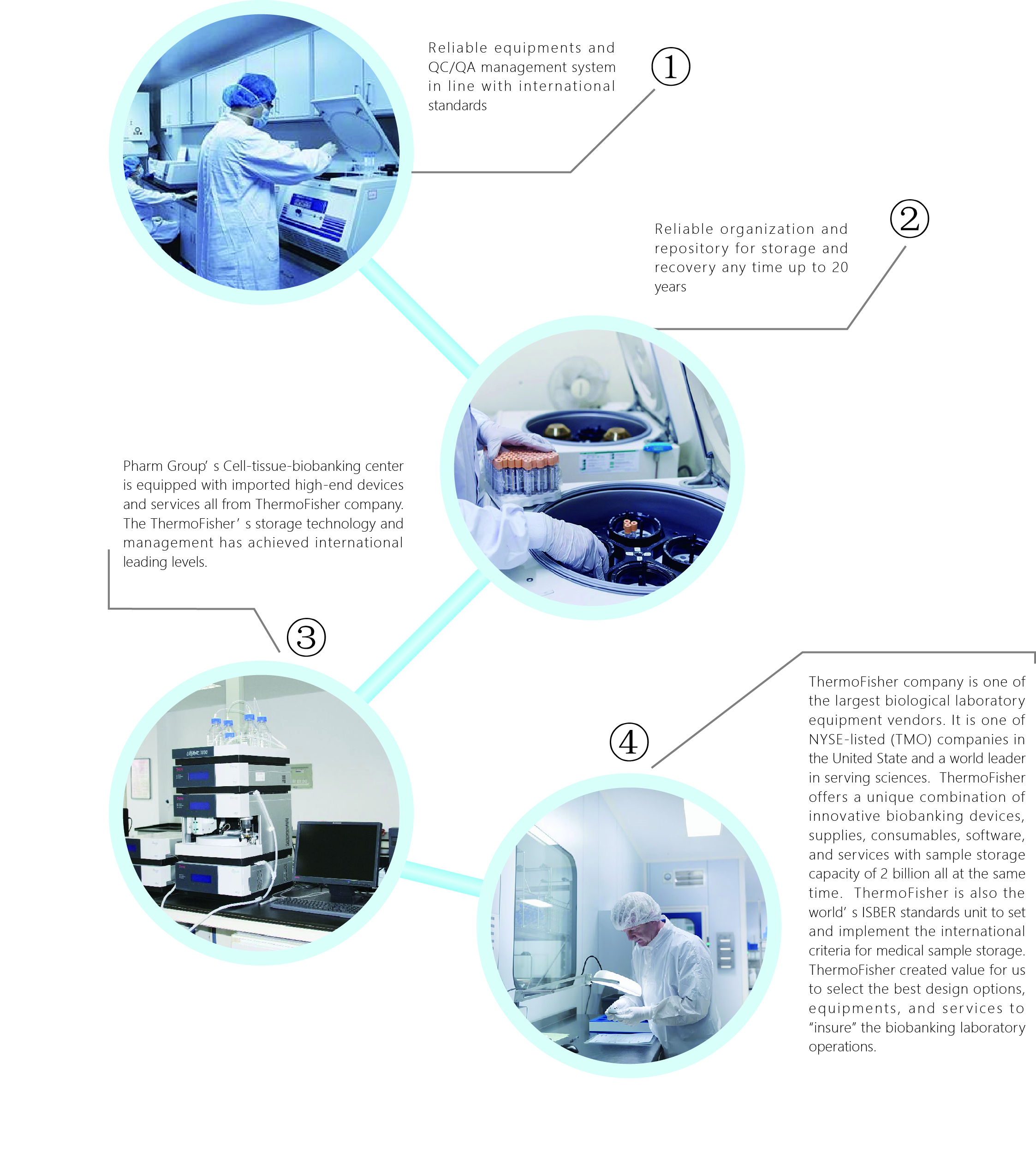 Reliable equipments and QC/QA management system in line with international standards

①

Reliable organization and repository for storage and recovery any time up to 20 years

②

Pharm Group' s Cell-tissue-biobanking center is equipped with imported high-end devices and services all from ThermoFisher company. The ThermoFisher' s storage technology and management has achieved international leading levels.

③

④

ThermoFisher company is one of the largest biological laboratory equipment vendors. It is one of NYSE-listed (TMO) companies in the United State and a world leader in serving sciences. ThermoFisher offers a unique combination of innovative biobanking devices, supplies, consumables, software, and services with sample storage capacity of 2 billion all at the same time. ThermoFisher is also the world' s ISBER standards unit to set and implement the international criteria for medical sample storage. ThermoFisher created value for us to select the best design options, equipments, and services to "insure" the biobanking laboratory operations.